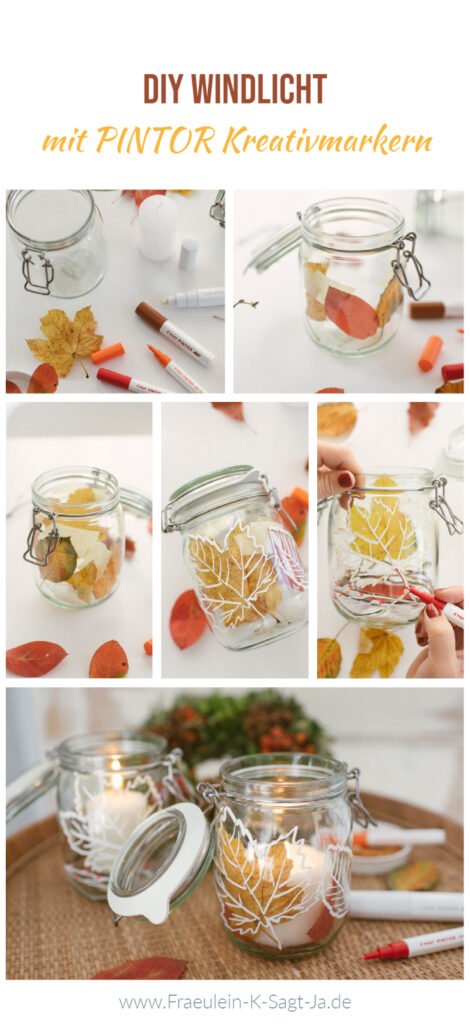 DIY WINDLICHT
mit PINTOR Kreativmarkern

www.Fraeulein-K-Sagt-Ja.de